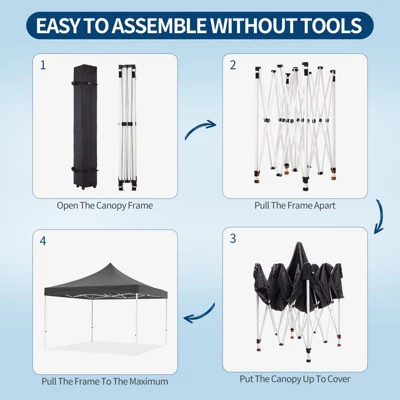 EASY TO ASSEMBLE WITHOUT TOOLS

1
Open The Canopy Frame

2
Pull The Frame Apart

3
Put The Canopy Up To Cover

4
Pull The Frame To The Maximum