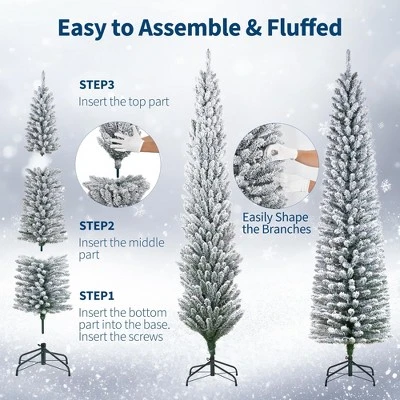 Easy to Assemble & Fluffed

STEP3
Insert the top part

STEP2
Insert the middle part

STEP1
Insert the bottom part into the base. Insert the screws

Easily Shape the Branches