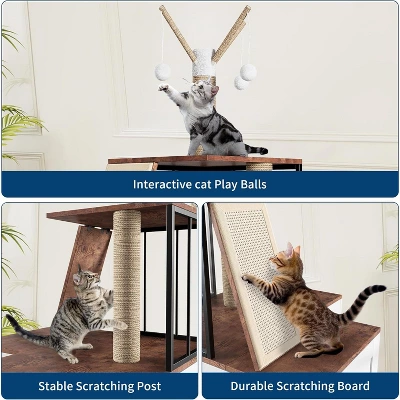 Interactive cat Play Balls

Stable Scratching Post

Durable Scratching Board