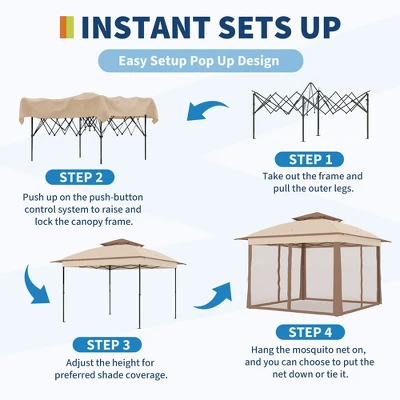 INSTANT SETS UP

Easy Setup Pop Up Design

STEP 1
Take out the frame and pull the outer legs.

STEP 2
Push up on the push-button control system to raise and lock the canopy frame.

STEP 3
Adjust the height for preferred shade coverage.

STEP 4
Hang the mosquito net on, and you can choose to put the net down or tie it.